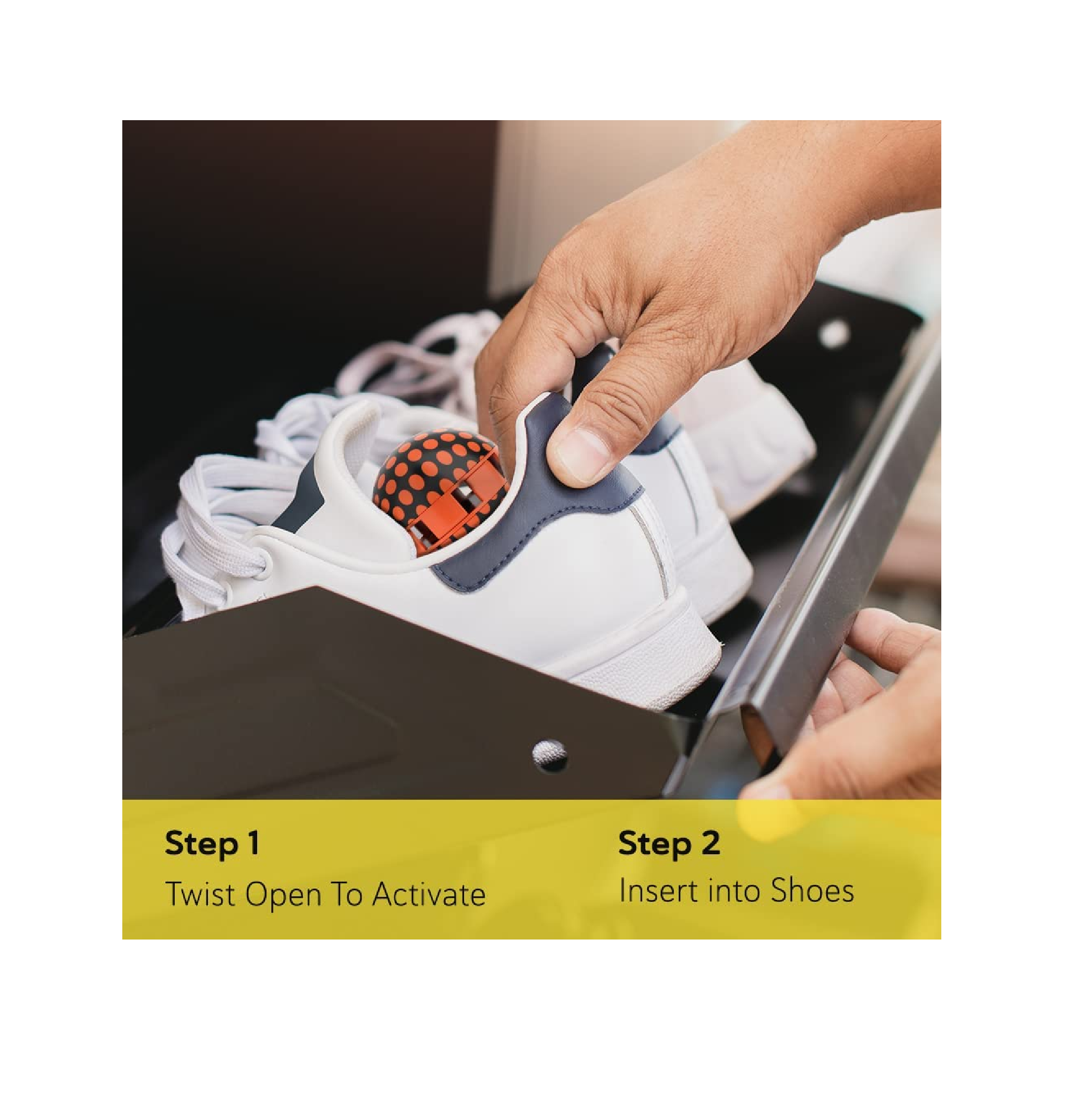 Step 1
Twist Open To Activate

Step 2
Insert into Shoes