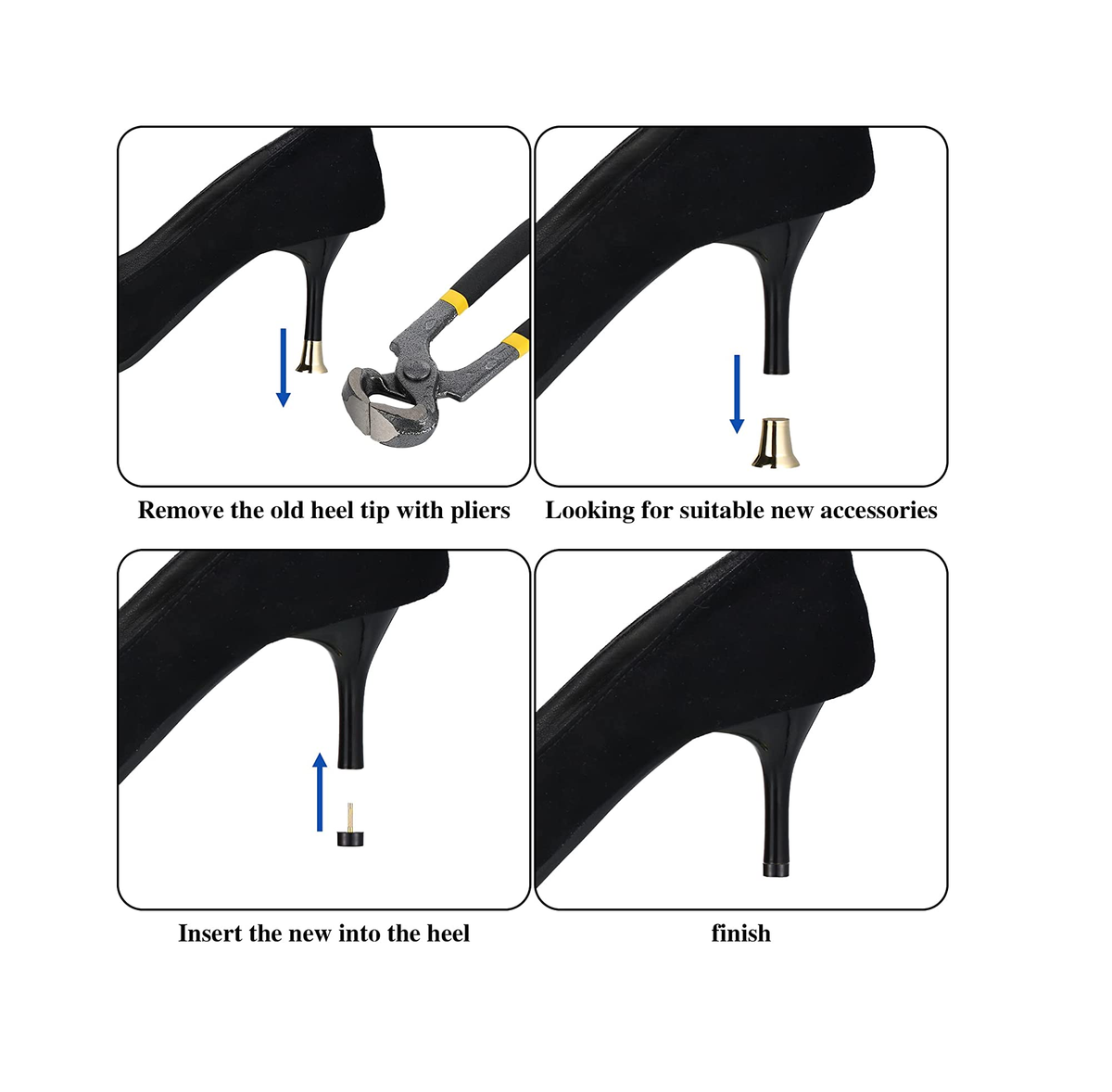 Remove the old heel tip with pliers

Looking for suitable new accessories

Insert the new into the heel

finish