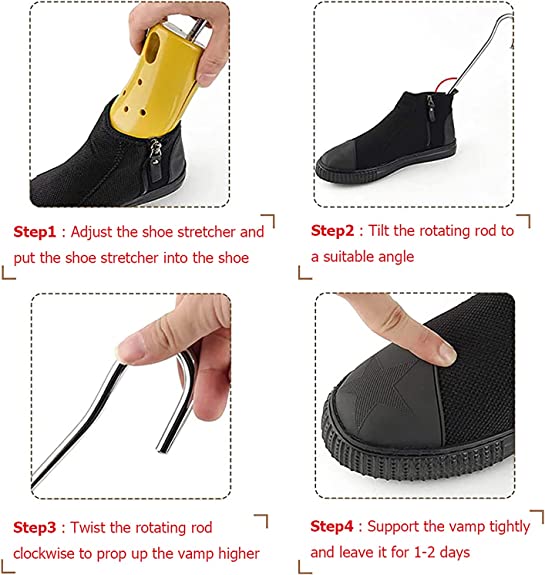 Step1 : Adjust the shoe stretcher and put the shoe stretcher into the shoe

Step2 : Tilt the rotating rod to a suitable angle

Step3 : Twist the rotating rod clockwise to prop up the vamp higher

Step4 : Support the vamp tightly and leave it for 1-2 days