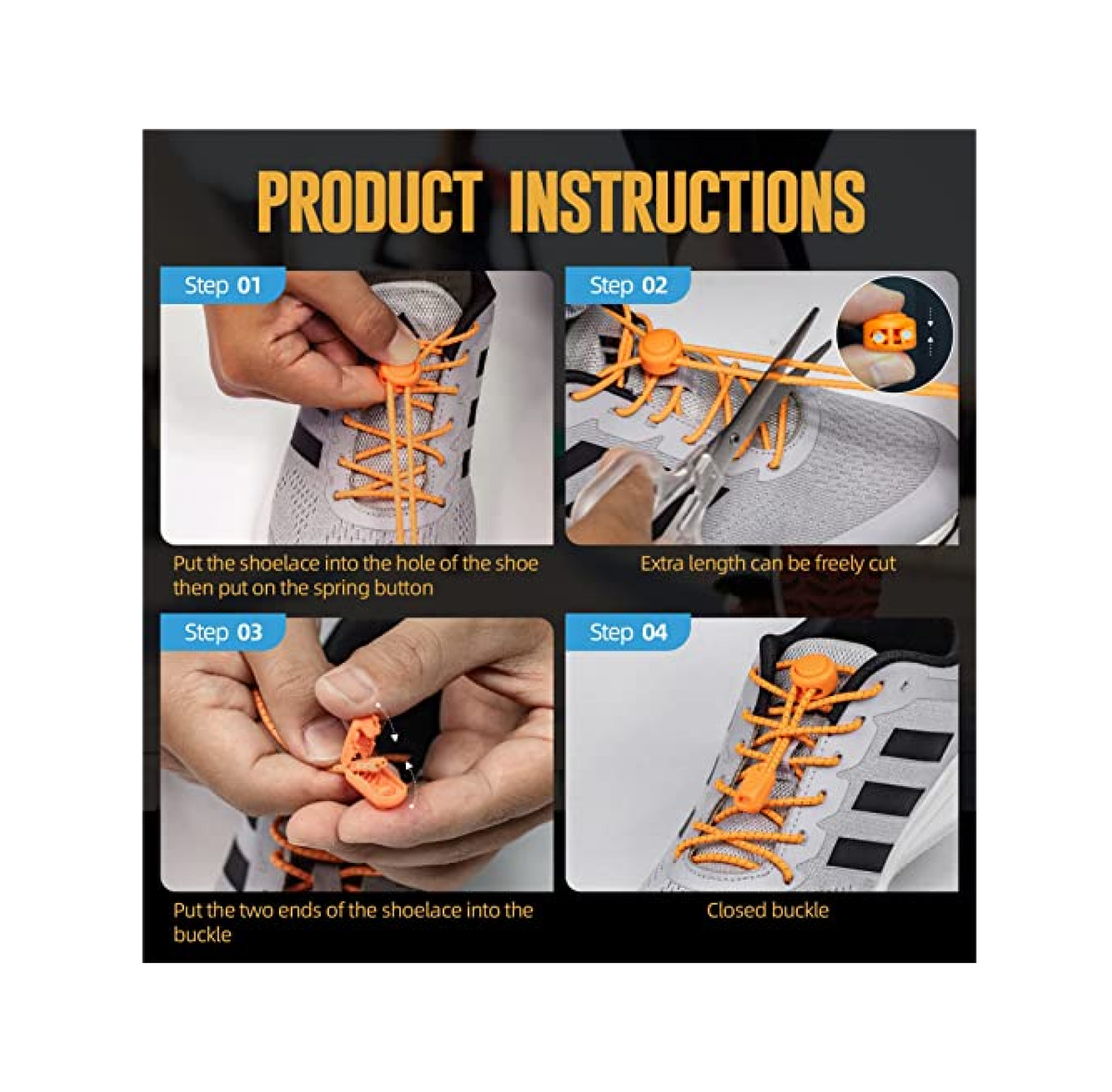 PRODUCT INSTRUCTIONS

Step 01

Put the shoelace into the hole of the shoe then put on the spring button

Step 02

Extra length can be freely cut

Step 03

Put the two ends of the shoelace into the buckle

Step 04

Closed buckle