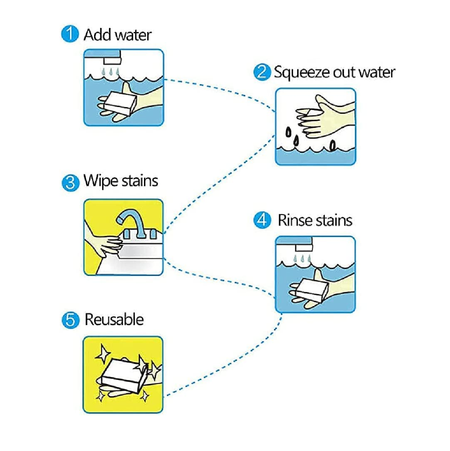 1 Add water

2 Squeeze out water

3 Wipe stains

4 Rinse stains

5 Reusable