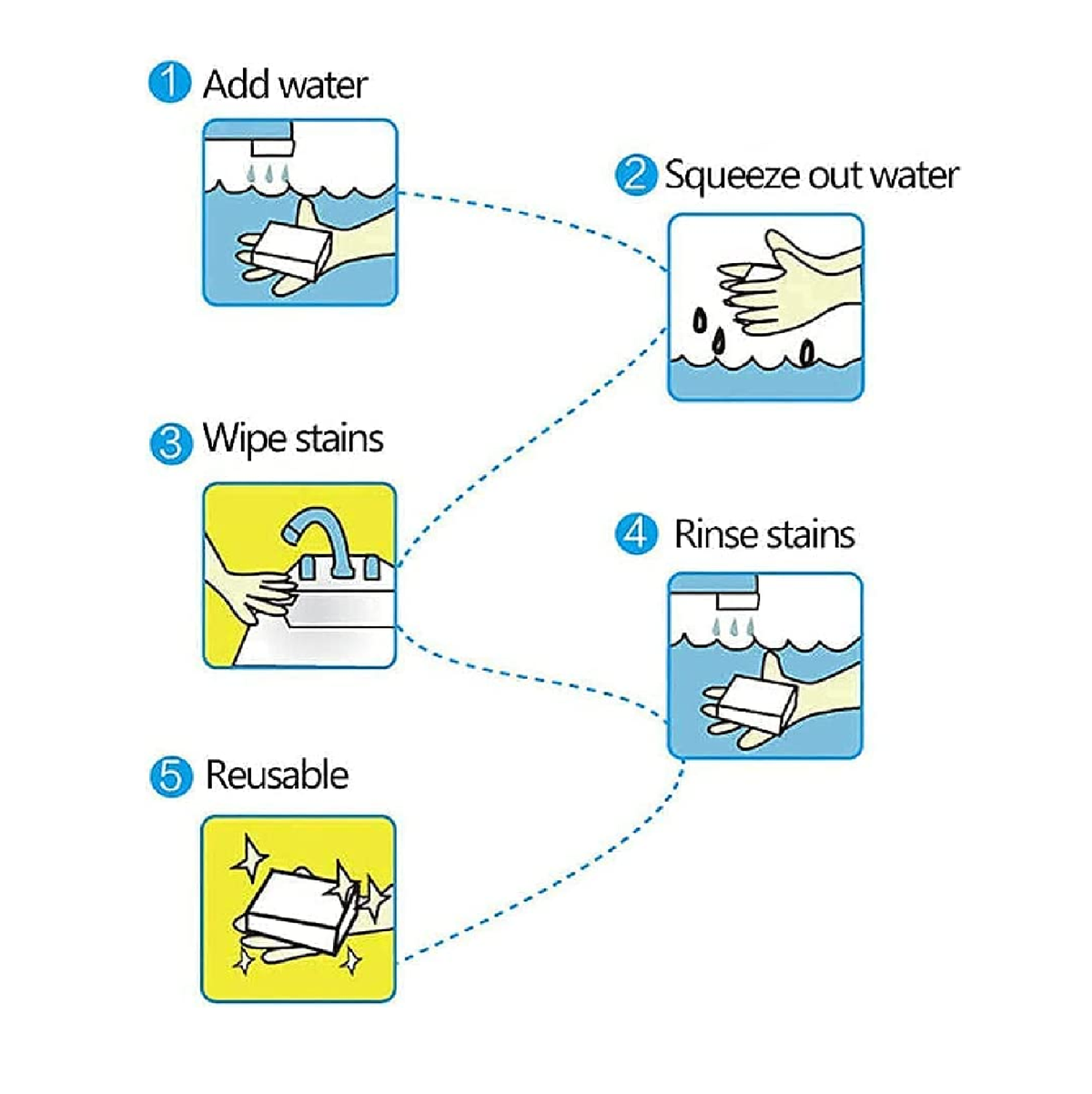 1 Add water

2 Squeeze out water

3 Wipe stains

4 Rinse stains

5 Reusable